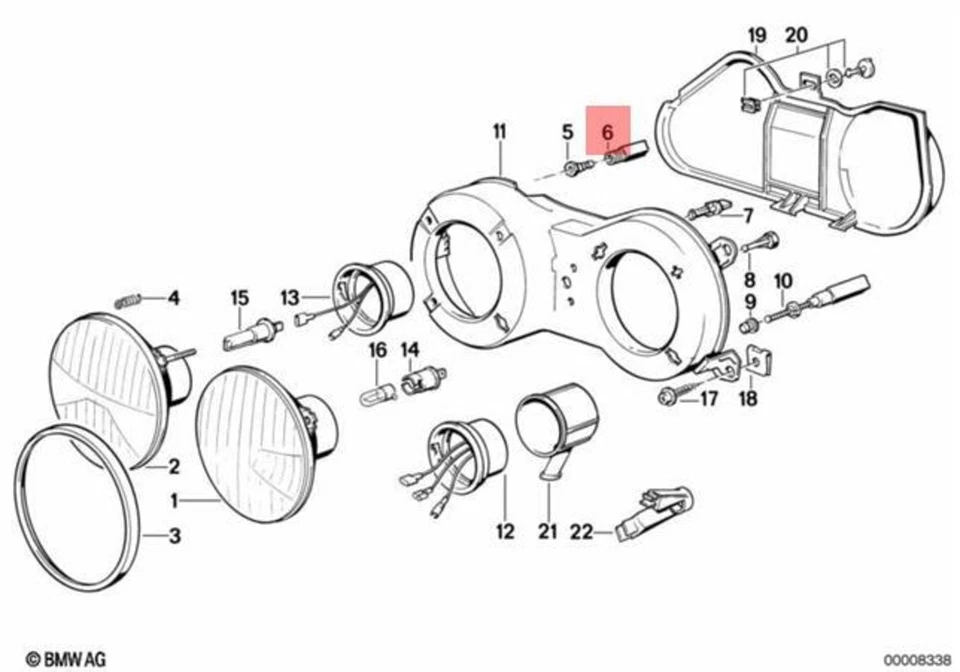 19 20
11
5
6
7
8
10
9
4
15
13
16
14
17
18
2
1
3
12
21
22
© BMW AG
00008338