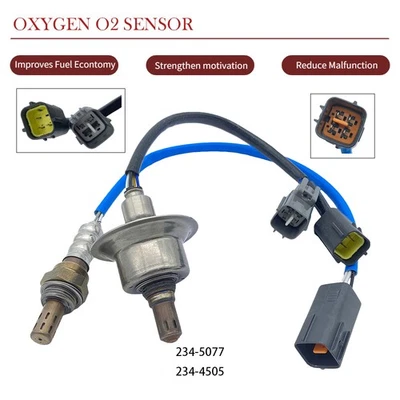 OXYGEN O2 SENSOR

Improves Fuel Econtomy

Strengthen motivation

Reduce Malfunction

234-5077

234-4505