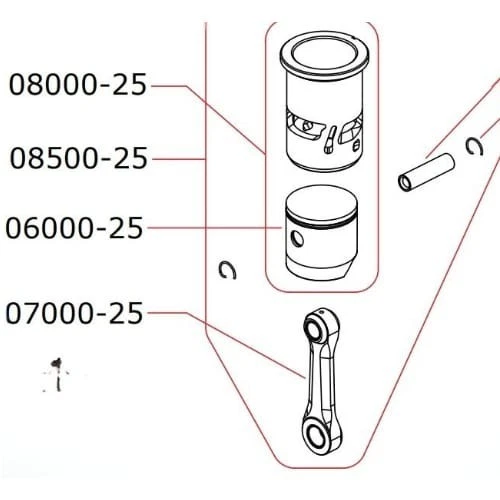 08000-25

08500-25

06000-25

07000-25