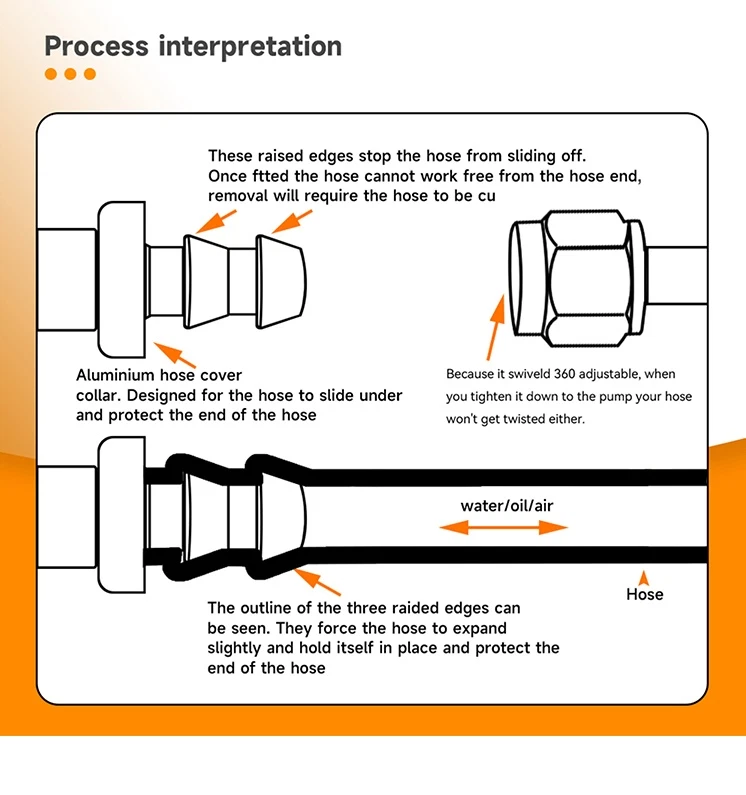 Process interpretation

These raised edges stop the hose from sliding off. Once ftted the hose cannot work free from the hose end, removal will require the hose to be cu

Aluminium hose cover collar. Designed for the hose to slide under and protect the end of the hose

Because it swiveld 360 adjustable, when you tighten it down to the pump your hose won't get twisted either.

water/oil/air

Hose

The outline of the three raided edges can be seen. They force the hose to expand slightly and hold itself in place and protect the end of the hose