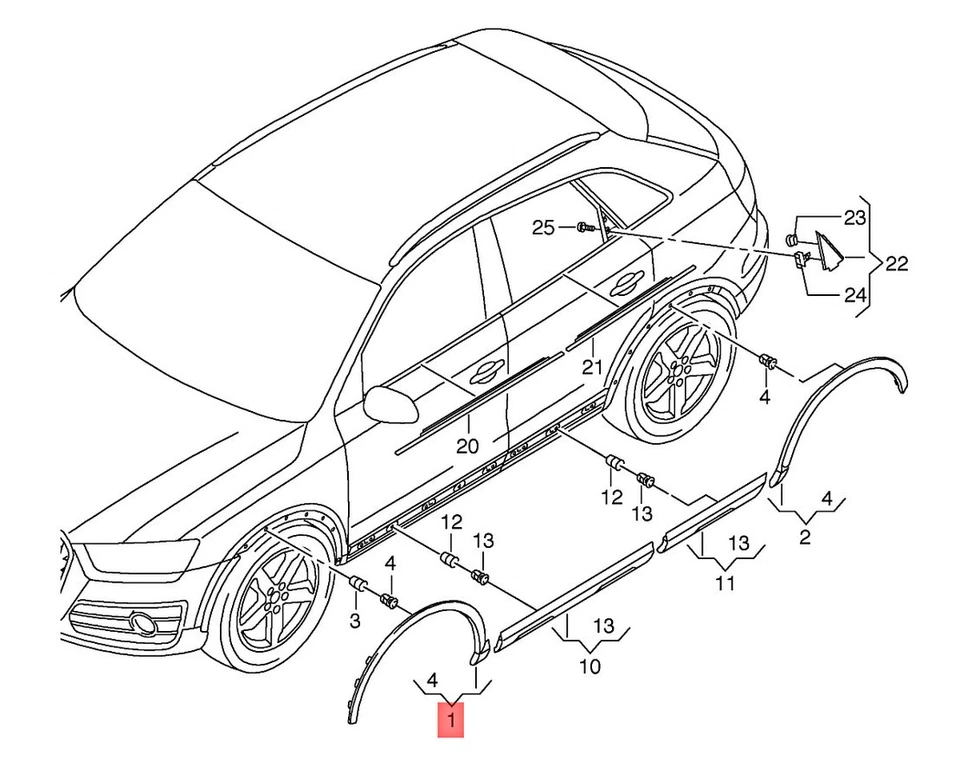 25
23
22
24
21
4
20
12
13
4
2
12
13
13
11
4
3
13
10
4
1