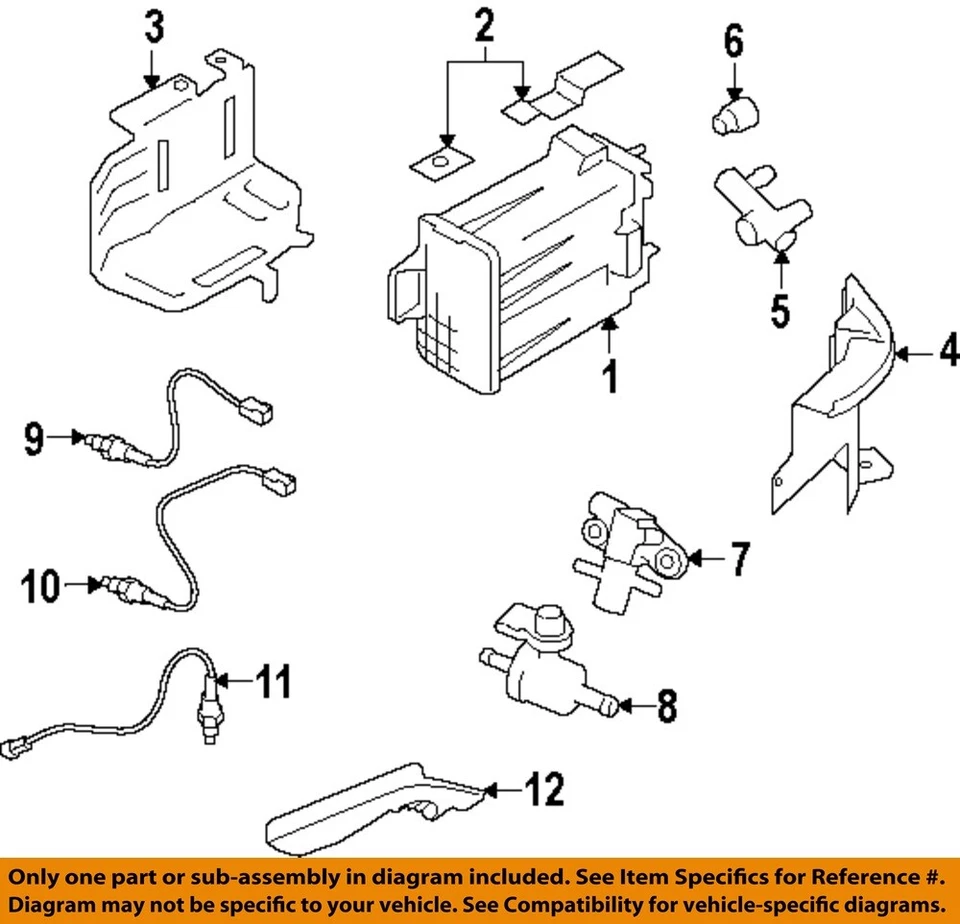 3
2
6
5
4
1
9
10
7
11
8
12

Only one part or sub-assembly in diagram included. See Item Specifics for Reference #. Diagram may not be specific to your vehicle. See Compatibility for vehicle-specific diagrams.