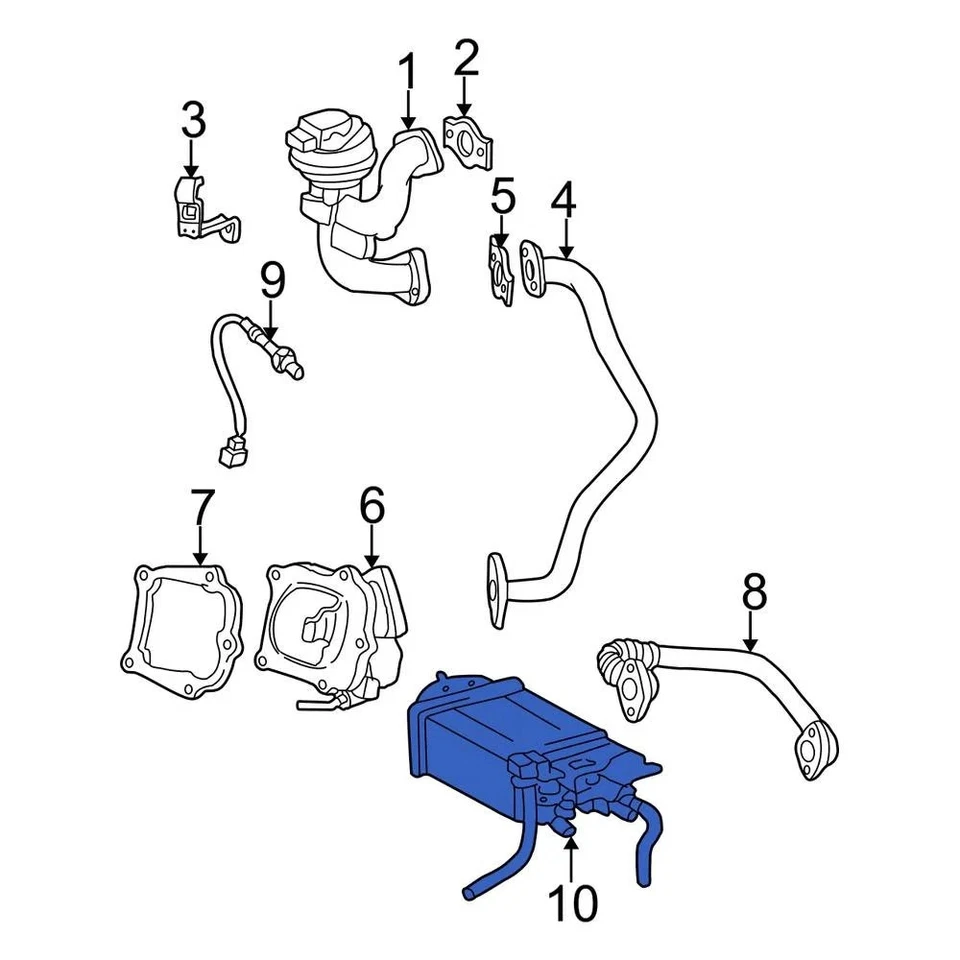 1
2
3
5
4
9
7
6
8
10