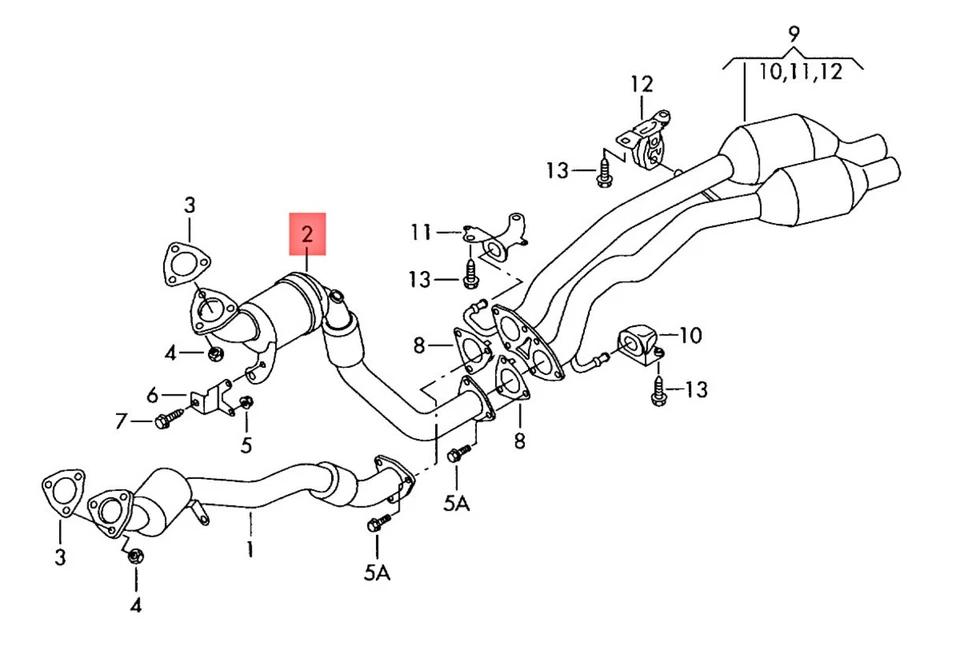 9
10,11,12
12
13
3
2
11
13
4
8
10
6
13
7
5
8
5A
3
1
5A
4