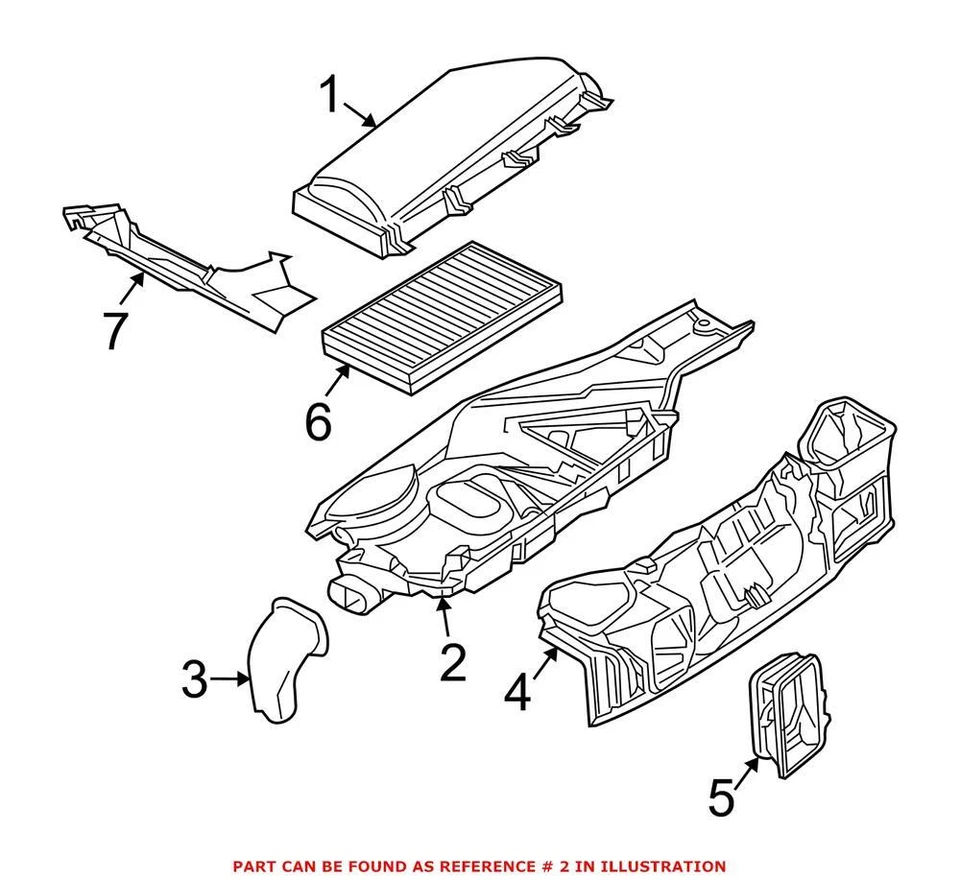 1
7
6
2
3
4
5
PART CAN BE FOUND AS REFERENCE # 2 IN ILLUSTRATION