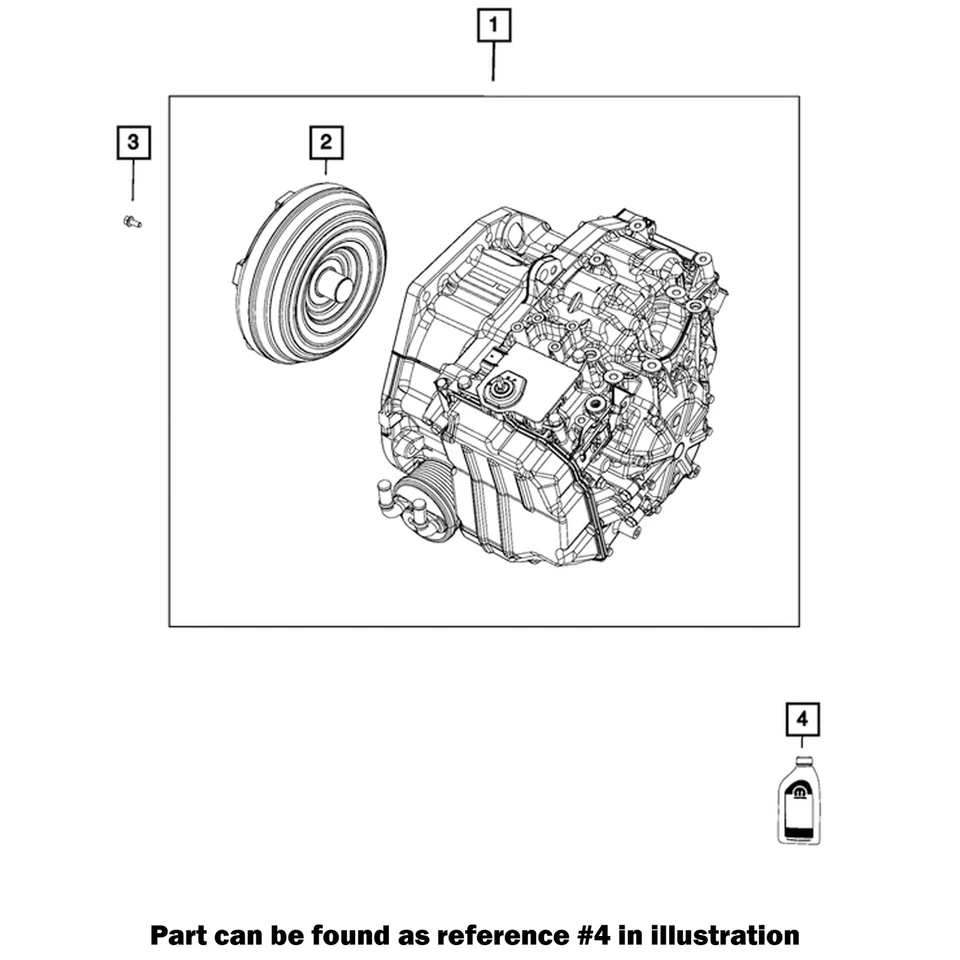 1

3

2

4

Part can be found as reference #4 in illustration