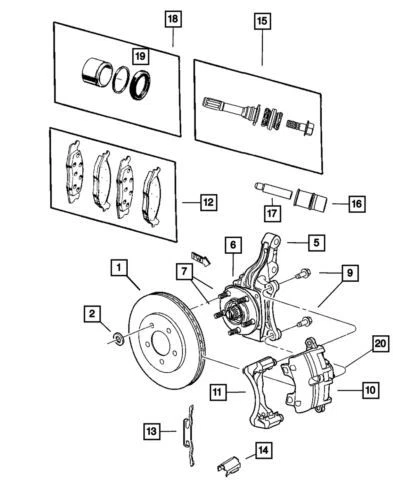 18
15
19
12
17
16
6
5
1
7
9
2
20
11
10
13
14