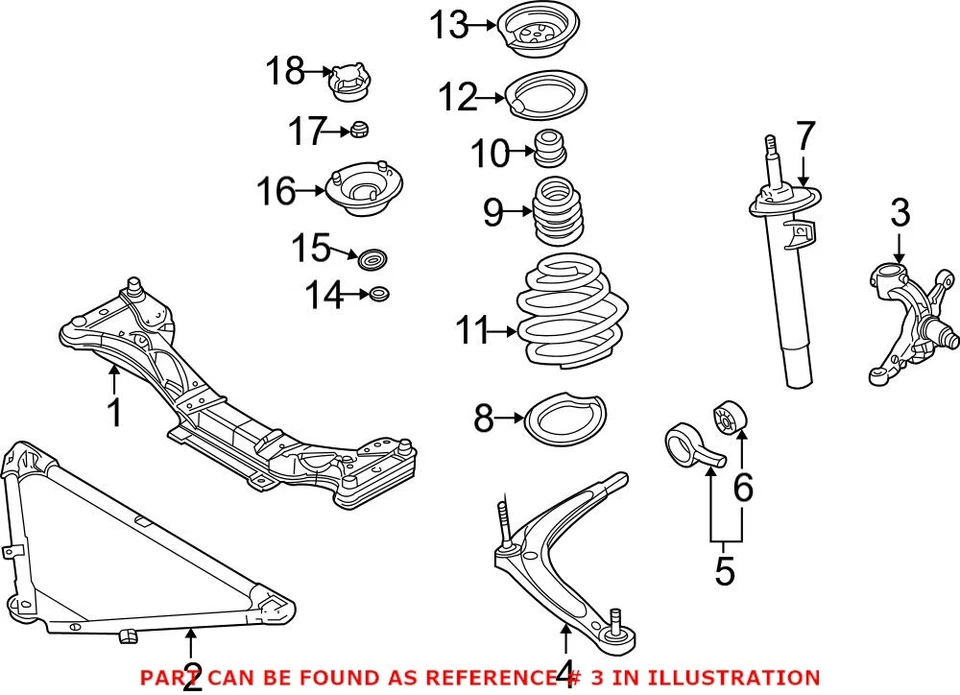 13
18
12
17
10
7
16
9
3
15
14
11
1
8
6
5
2
4
PART CAN BE FOUND AS REFERENCE # 3 IN ILLUSTRATION