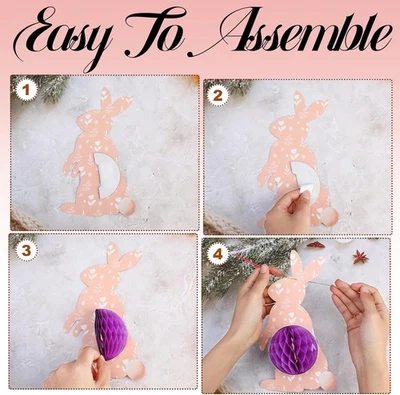 Easy To Assemble

1

2

3

4