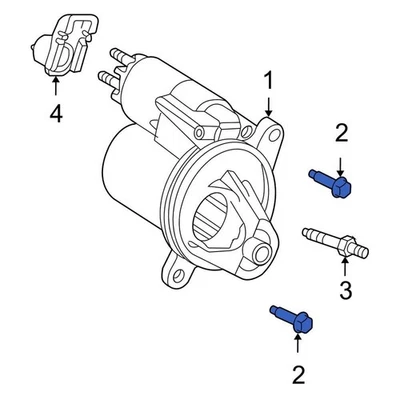 4
1
2
3
2