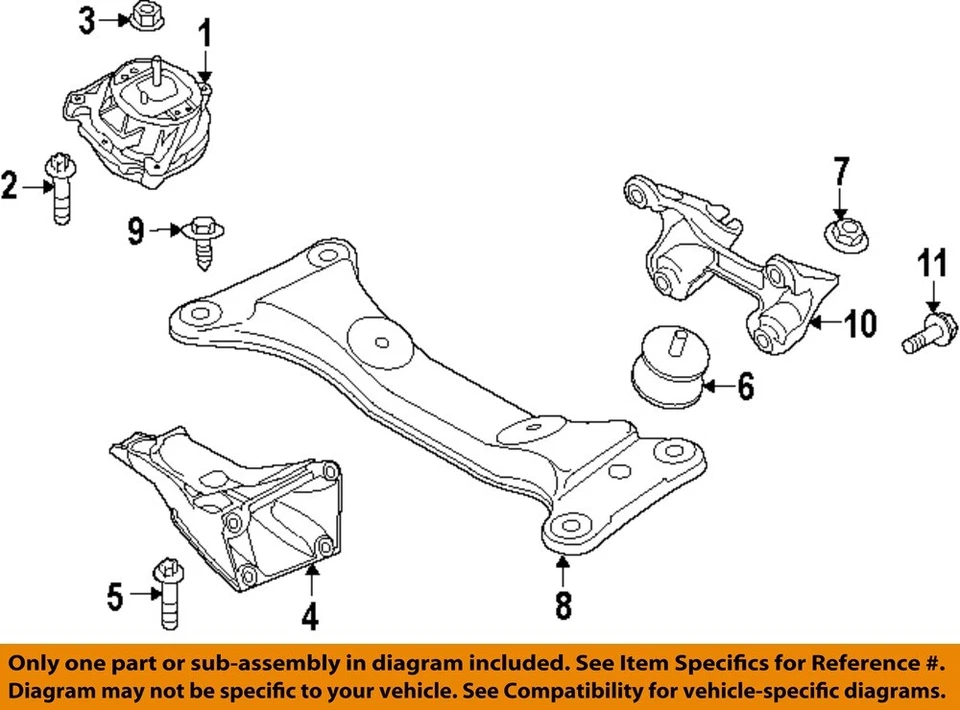 3
1
2
9
7
11
10
6
5
4
8

Only one part or sub-assembly in diagram included. See Item Specifics for Reference #.
Diagram may not be specific to your vehicle. See Compatibility for vehicle-specific diagrams.