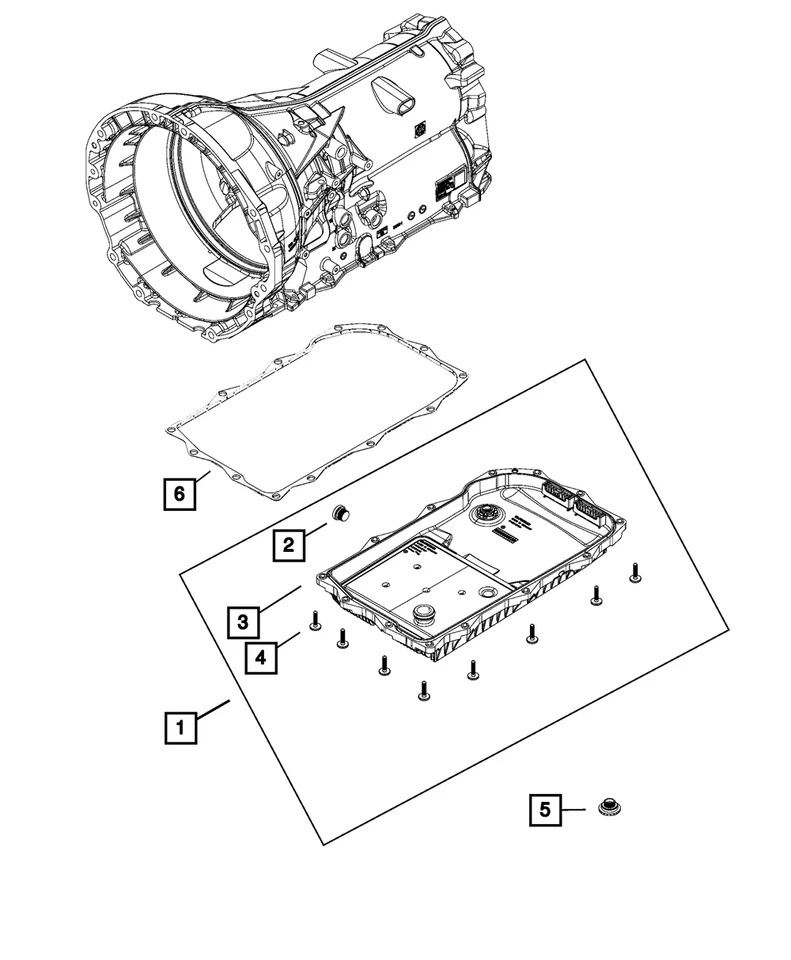 6
2
3
4
1
5