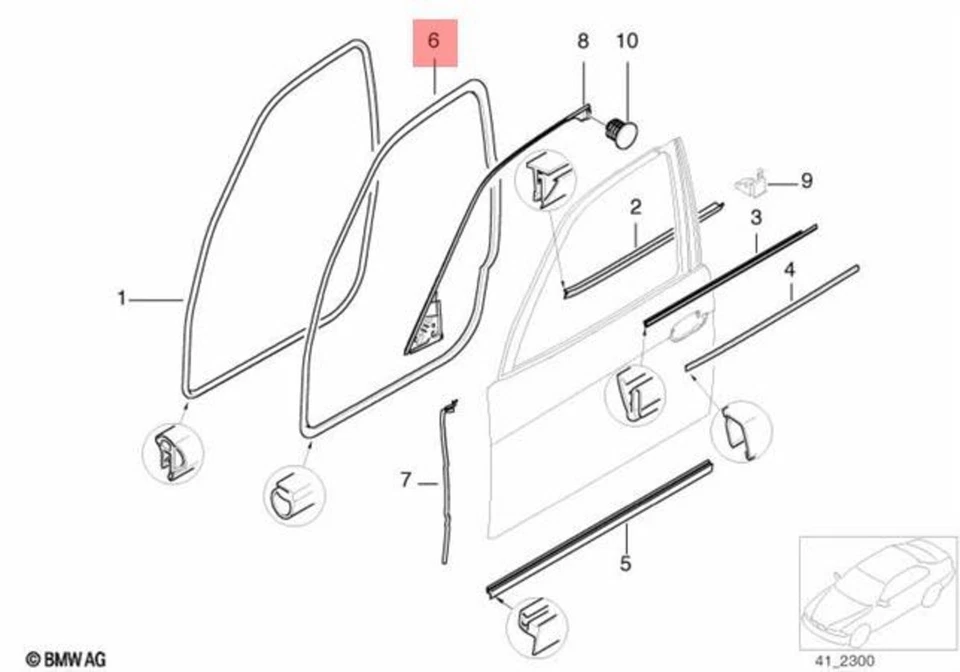 6
8
10
9
2
3
4
1
7
5
© BMW AG
41_2300