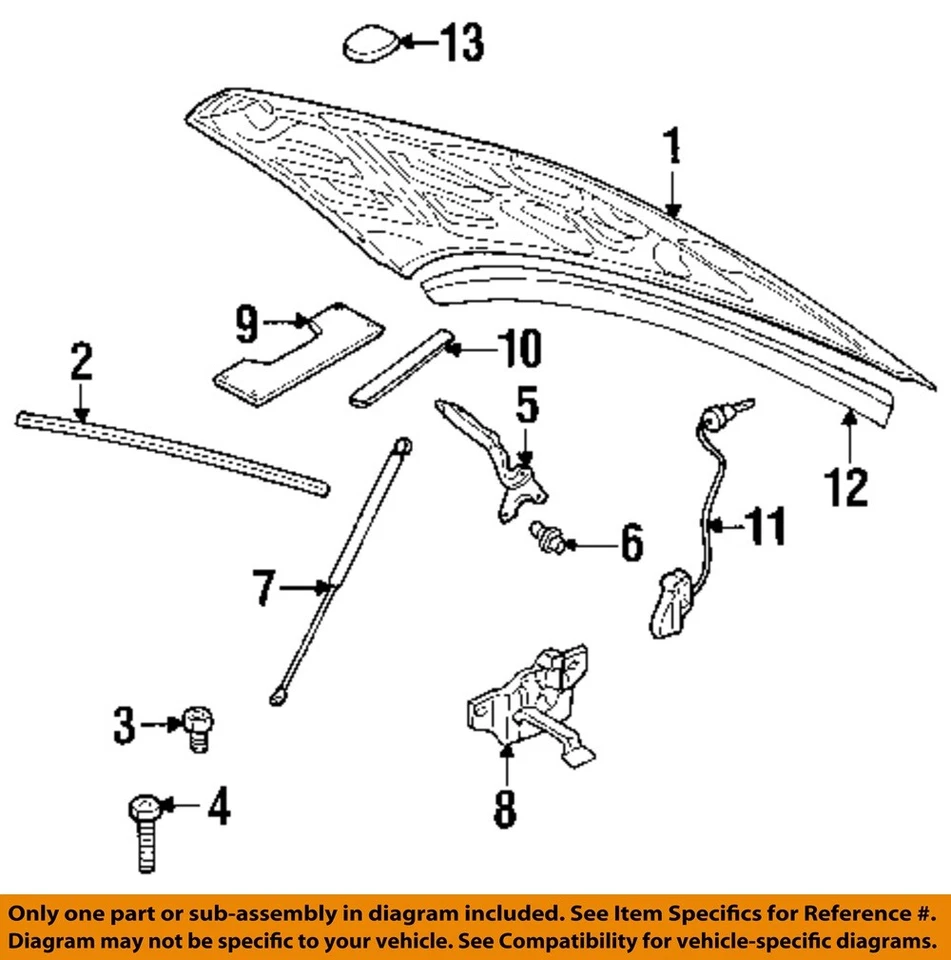 13
1
9
10
2
5
12
6
11
7
3
4
8

Only one part or sub-assembly in diagram included. See Item Specifics for Reference #. Diagram may not be specific to your vehicle. See Compatibility for vehicle-specific diagrams.