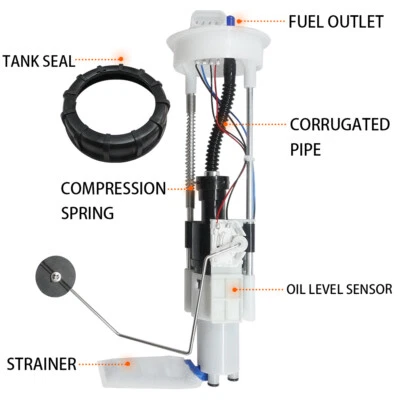 FUEL OUTLET

TANK SEAL

CORRUGATED PIPE

COMPRESSION SPRING

OIL LEVEL SENSOR

STRAINER