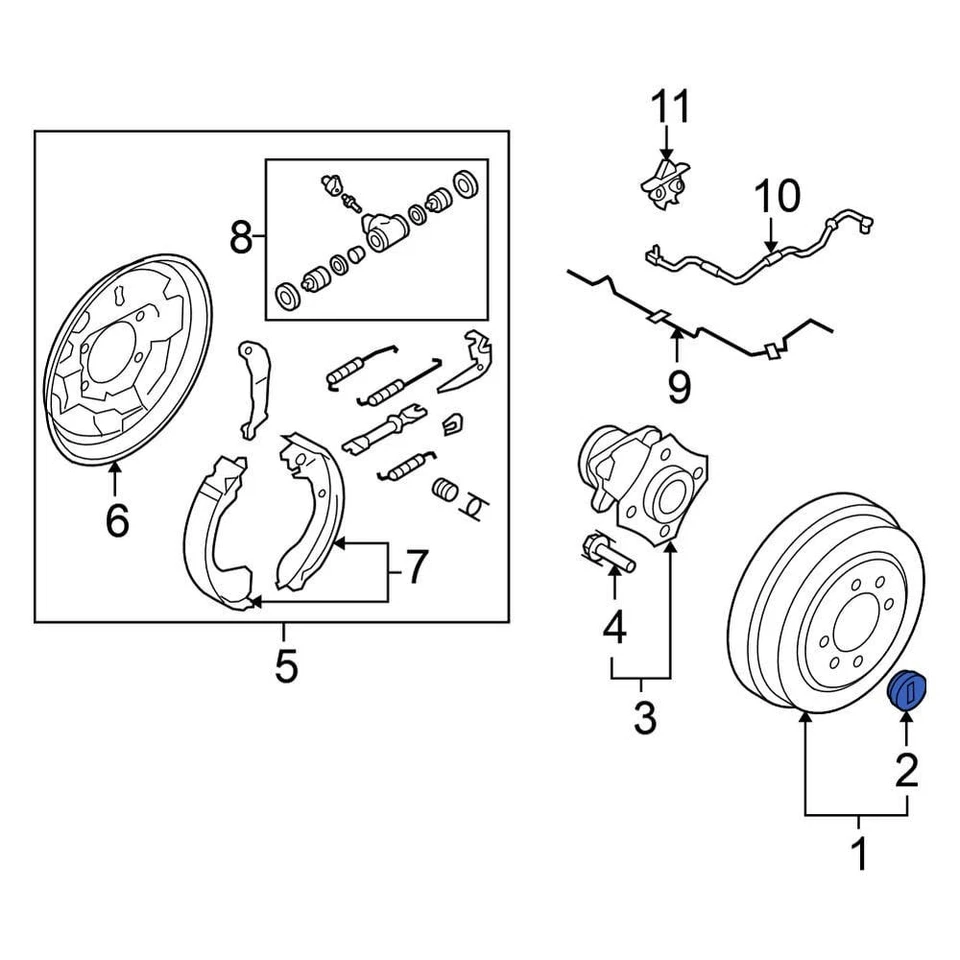 11
10
8
9
6
7
5
4
3
2
1