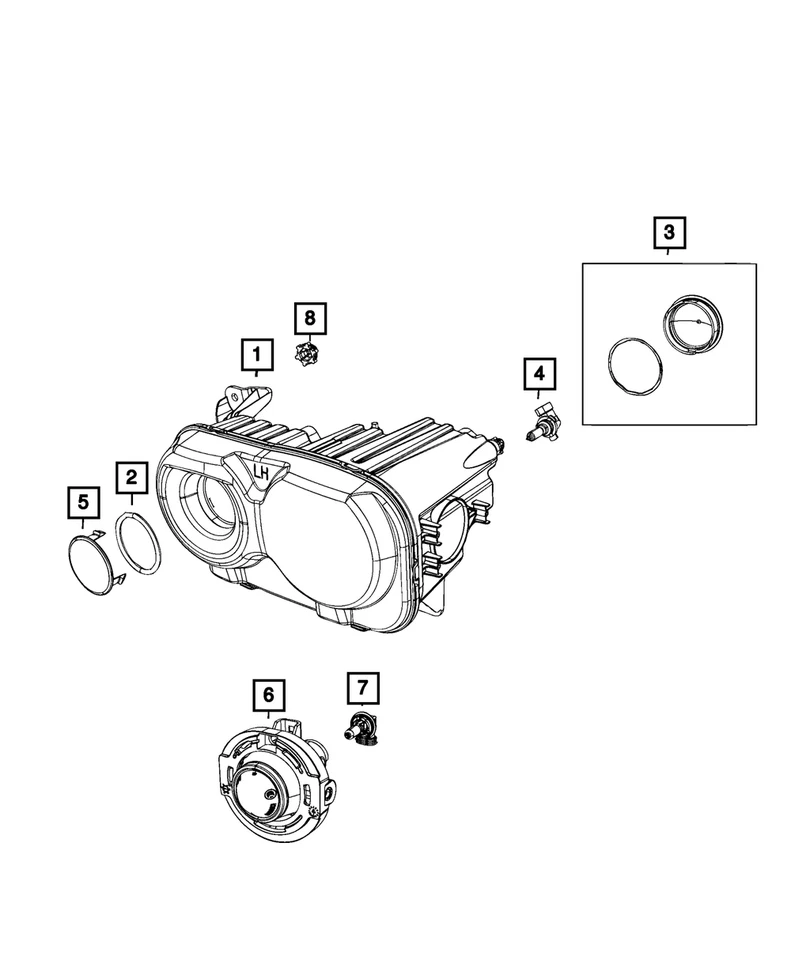 3
8
1
4
LH
2
5
6
7