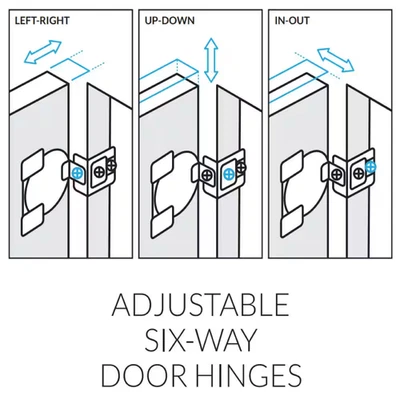 LEFT-RIGHT

UP-DOWN

IN-OUT

ADJUSTABLE
SIX-WAY
DOOR HINGES