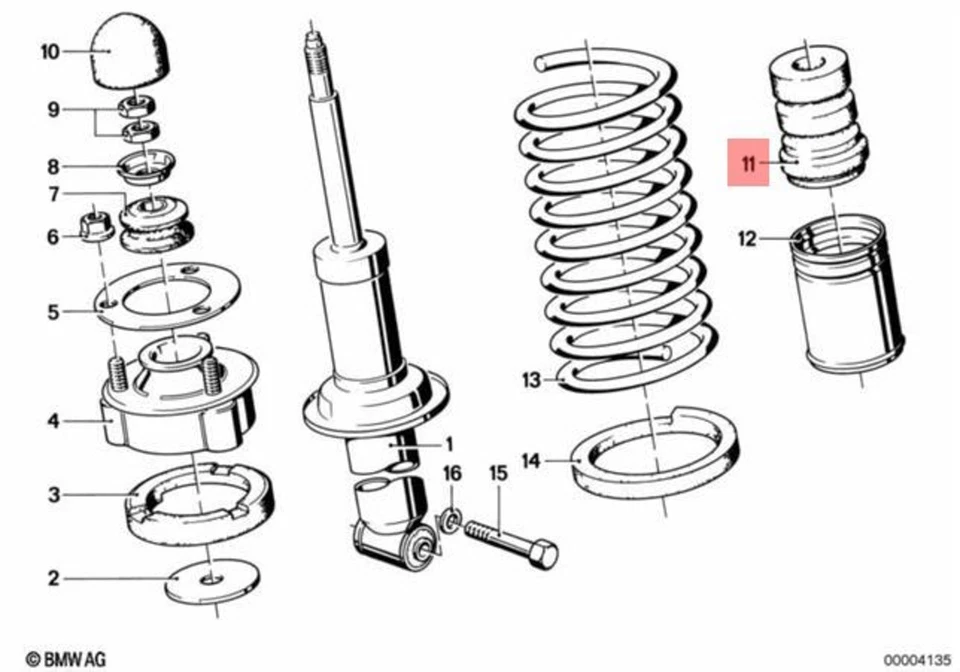 10
9
8
7
6
5
4
3
2
1
16
15
13
14
11
12
© BMW AG
00004135