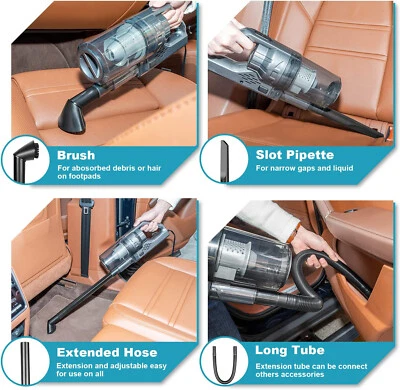 Brush
For abosorbed debris or hair on footpads

Slot Pipette
For narrow gaps and liquid

Extended Hose
Extension and adjustable easy for use on all

Long Tube
Extension tube can be connect others accessories