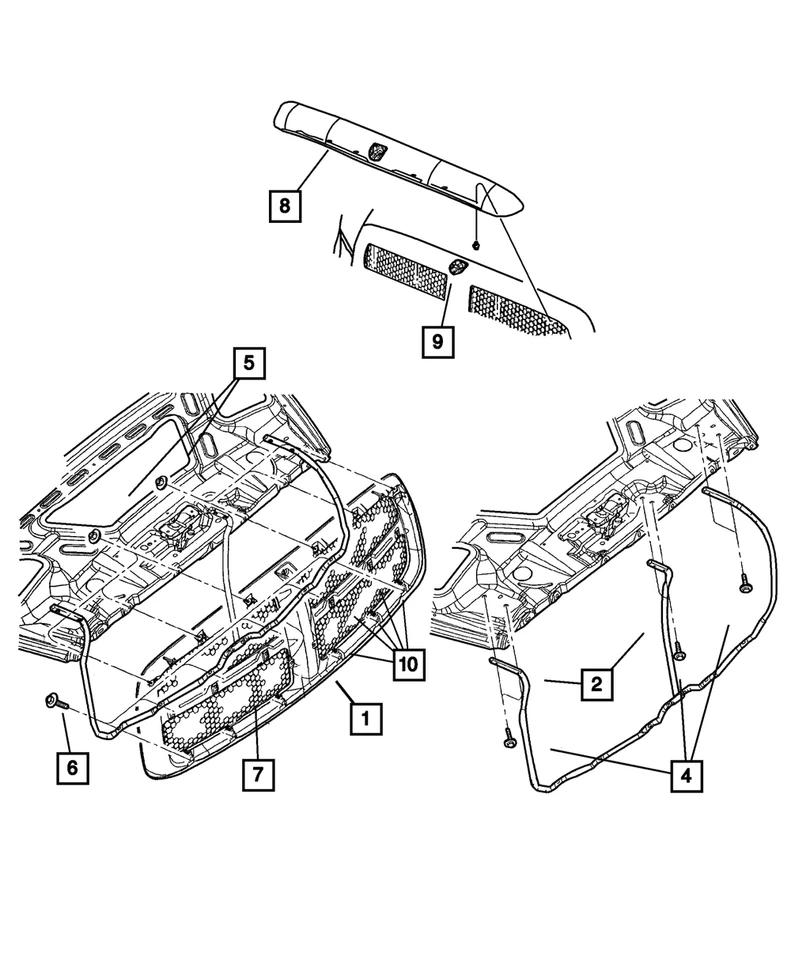 8
9
5
10
1
6
7
2
4