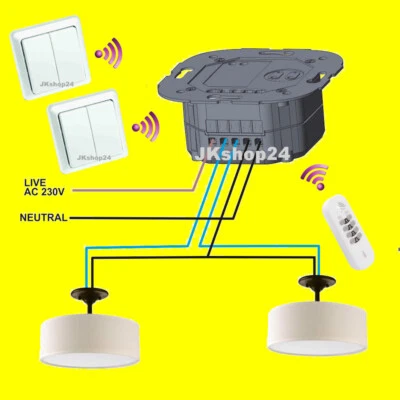 JKshop24

JKshop24

JKshop24

LIVE
AC 230V

NEUTRAL