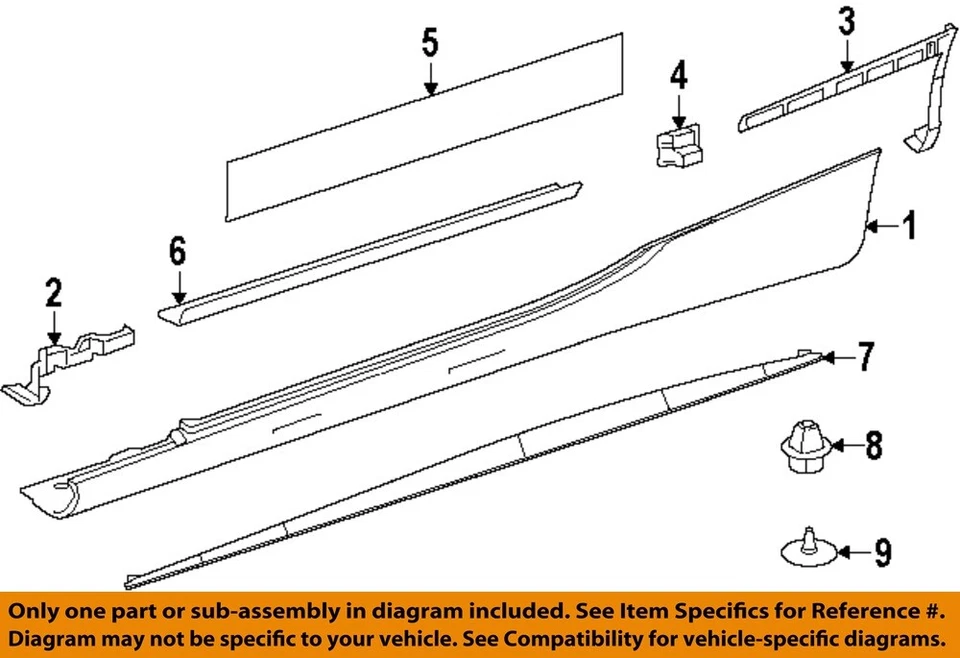 5
3
4
1
6
2
7
8
9

Only one part or sub-assembly in diagram included. See Item Specifics for Reference #. Diagram may not be specific to your vehicle. See Compatibility for vehicle-specific diagrams.