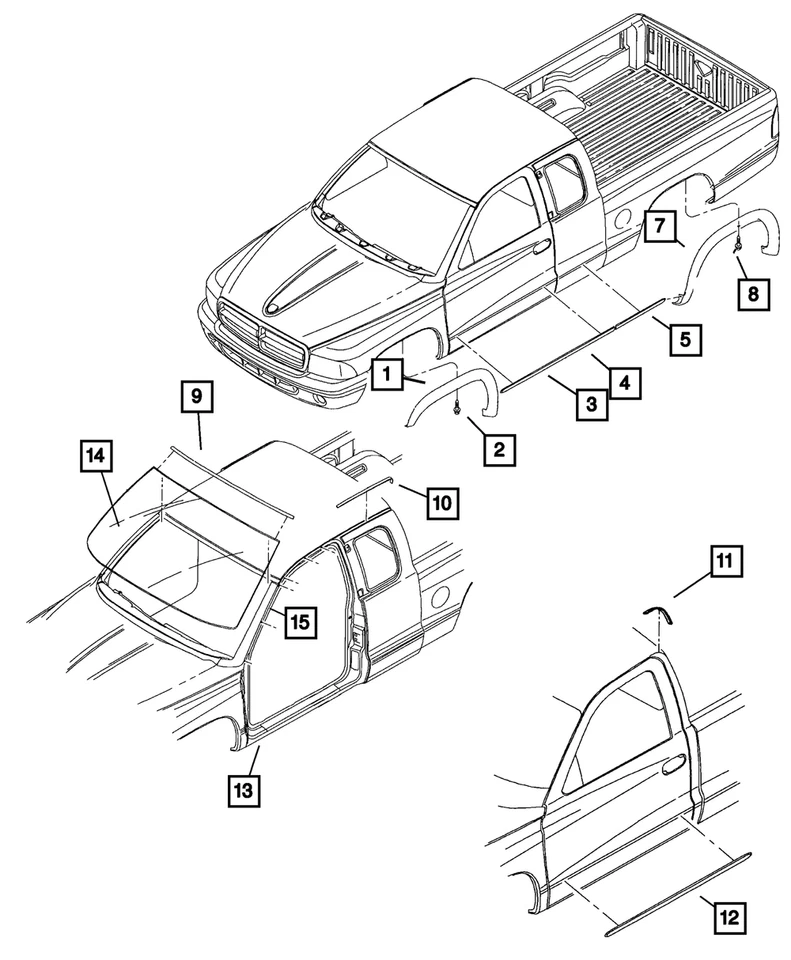 7
8
5
1
4
3
2
9
14
10
15
11
13
12