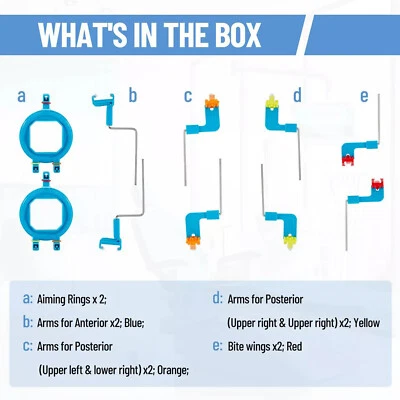 WHAT'S IN THE BOX

a b c d e

a: Aiming Rings x 2;

b: Arms for Anterior x2; Blue;

c: Arms for Posterior (Upper left & lower right) x2; Orange;

d: Arms for Posterior (Upper right & Upper right) x2; Yellow

e: Bite wings x2; Red