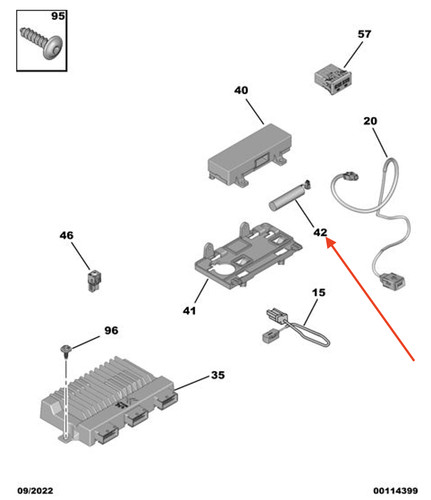 95

57

40

20

42

46

41

15

96

35

09/2022

00114399