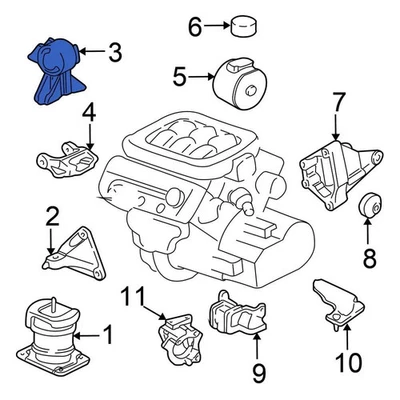 6
3
5
4
7
2
8
11
1
9
10