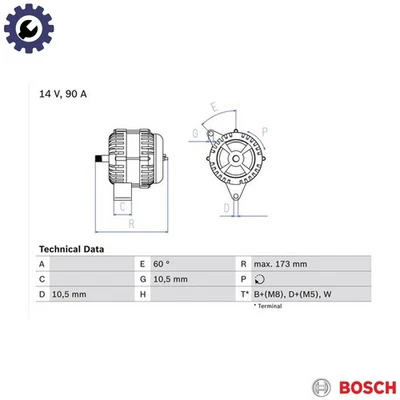 14 V, 90 A

E

G

P

C

R

D

Technical Data

| A | | E | 60 ° | R | max. 173 mm |
|---|---|---|---|---|---|
| C | | G | 10,5 mm | P | |
| D | 10,5 mm | H | | T* | B+(M8), D+(M5), W |

* Terminal

BOSCH