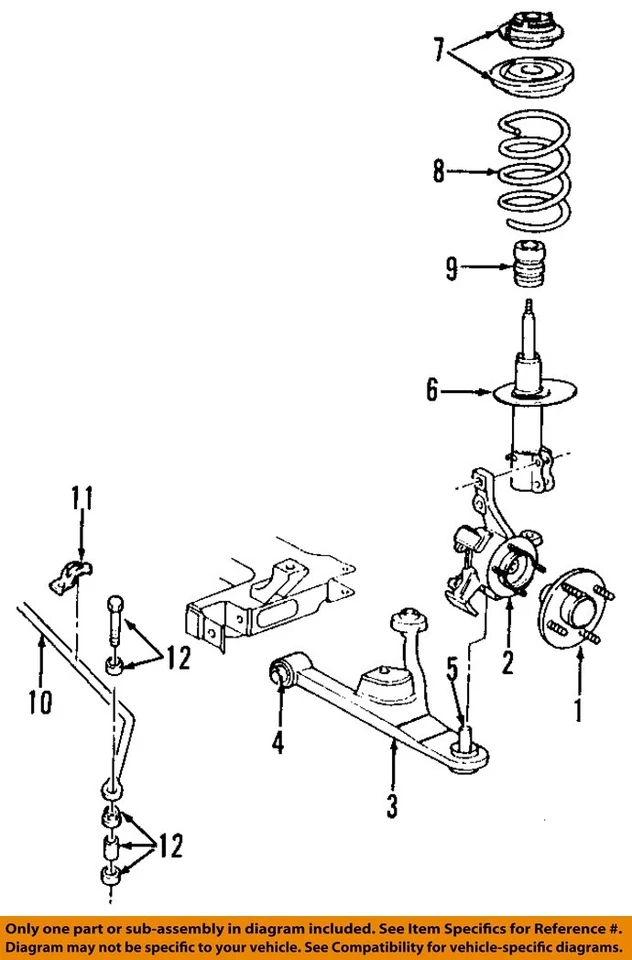 7
8
9
6
11
12
10
4
5
2
1
3
12

Only one part or sub-assembly in diagram included. See Item Specifics for Reference #.
Diagram may not be specific to your vehicle. See Compatibility for vehicle-specific diagrams.