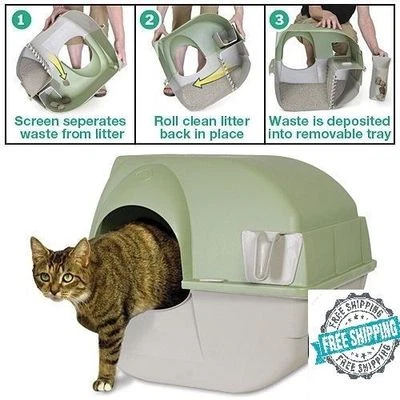 1
Screen seperates waste from litter

2
Roll clean litter back in place

3
Waste is deposited into removable tray

FREE SHIPPING
FREE SHIPPING
FREE SHIPPING