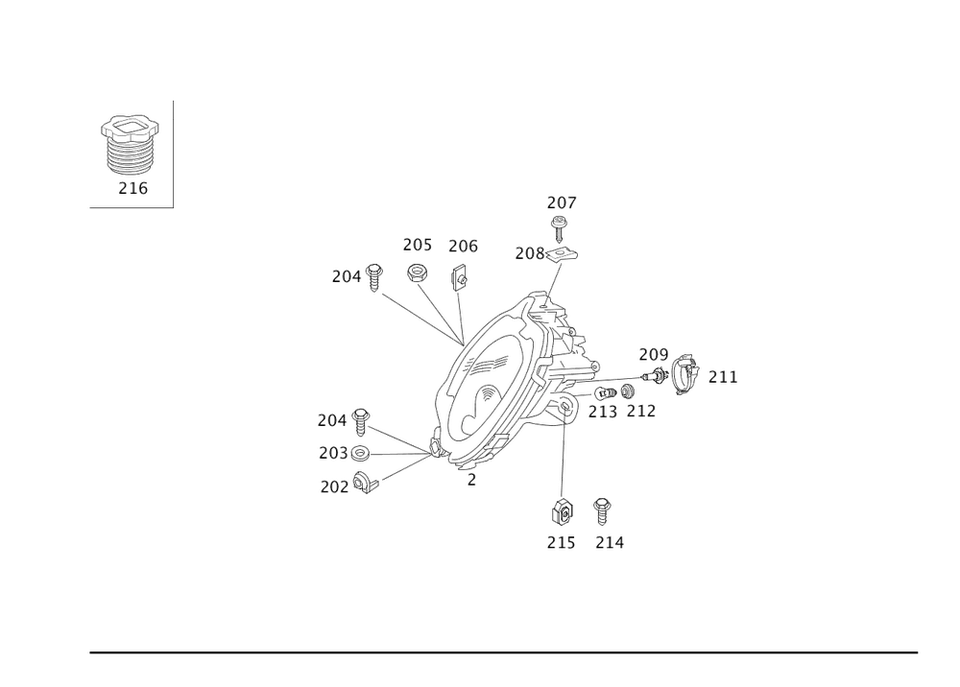 216

207

205 206 208

204

209

211

213 212

204

203

202

2

215 214