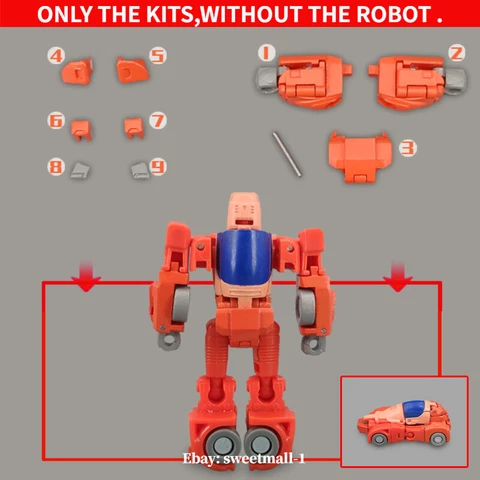 ONLY THE KITS,WITHOUT THE ROBOT .

4

5

1

2

6

7

3

8

9

Ebay: sweetmall-1