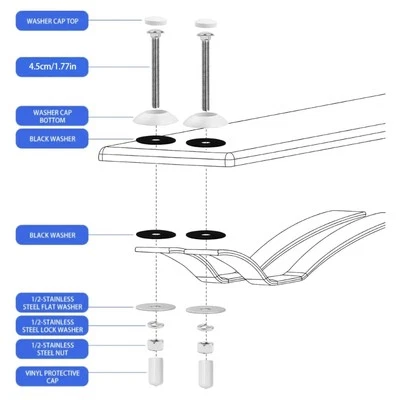 WASHER CAP TOP

4.5cm/1.77in

WASHER CAP BOTTOM

BLACK WASHER

BLACK WASHER

1/2-STAINLESS STEEL FLAT WASHER

1/2-STAINLESS STEEL LOCK WASHER

1/2-STAINLESS STEEL NUT

VINYL PROTECTIVE CAP