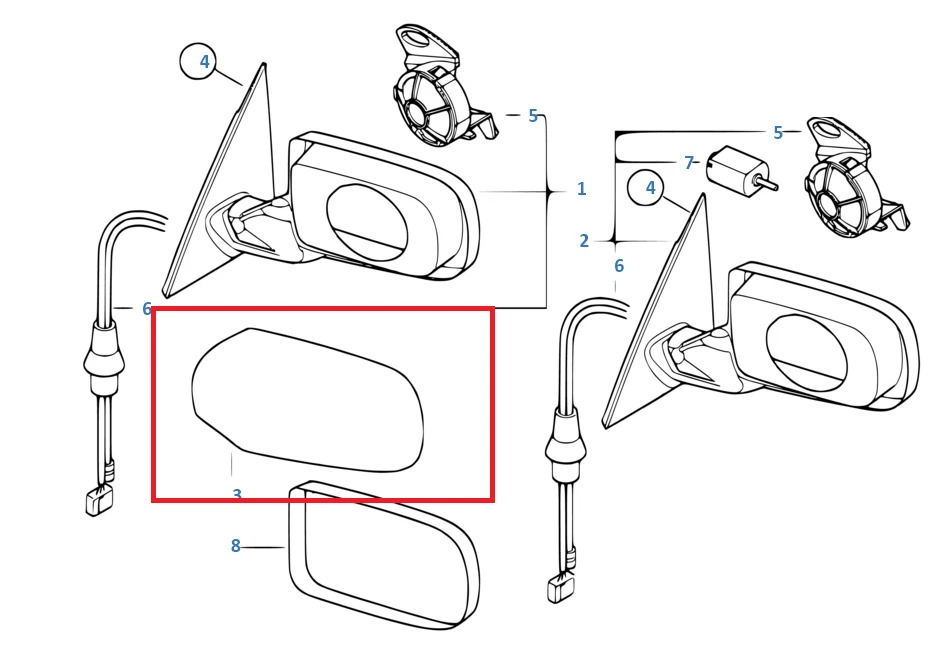 4
5
1
6
3
8
5
7
4
2
6