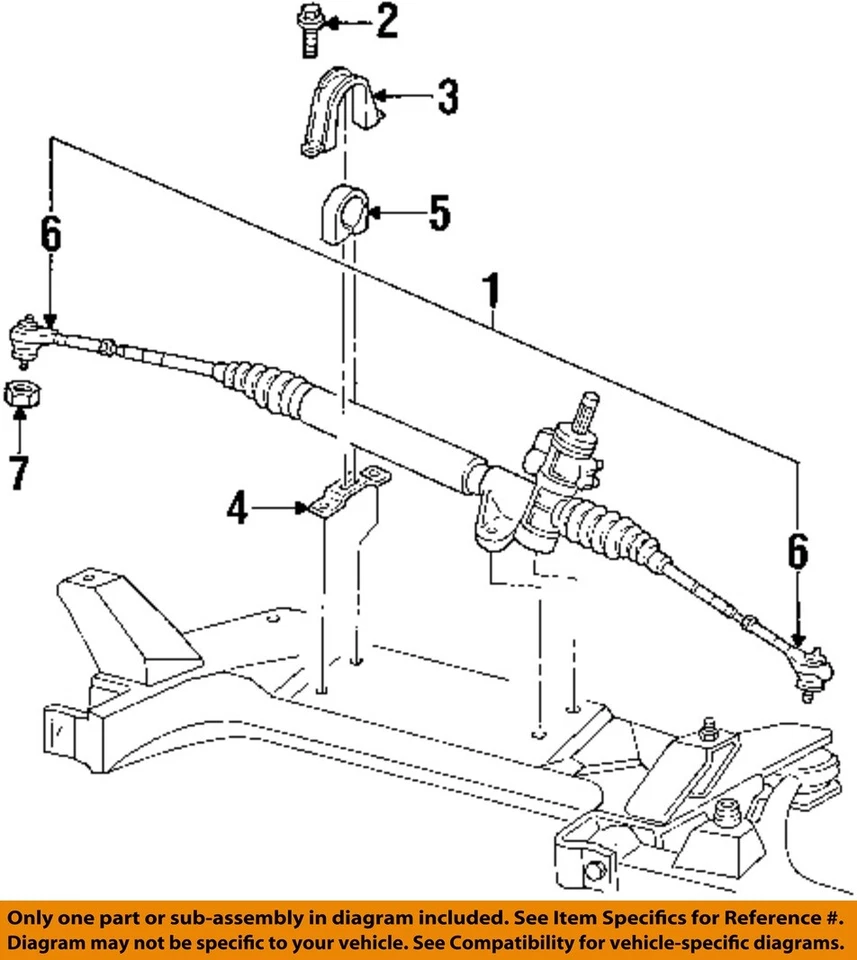 2
3
5
6
1
7
4
6

Only one part or sub-assembly in diagram included. See Item Specifics for Reference #. Diagram may not be specific to your vehicle. See Compatibility for vehicle-specific diagrams.