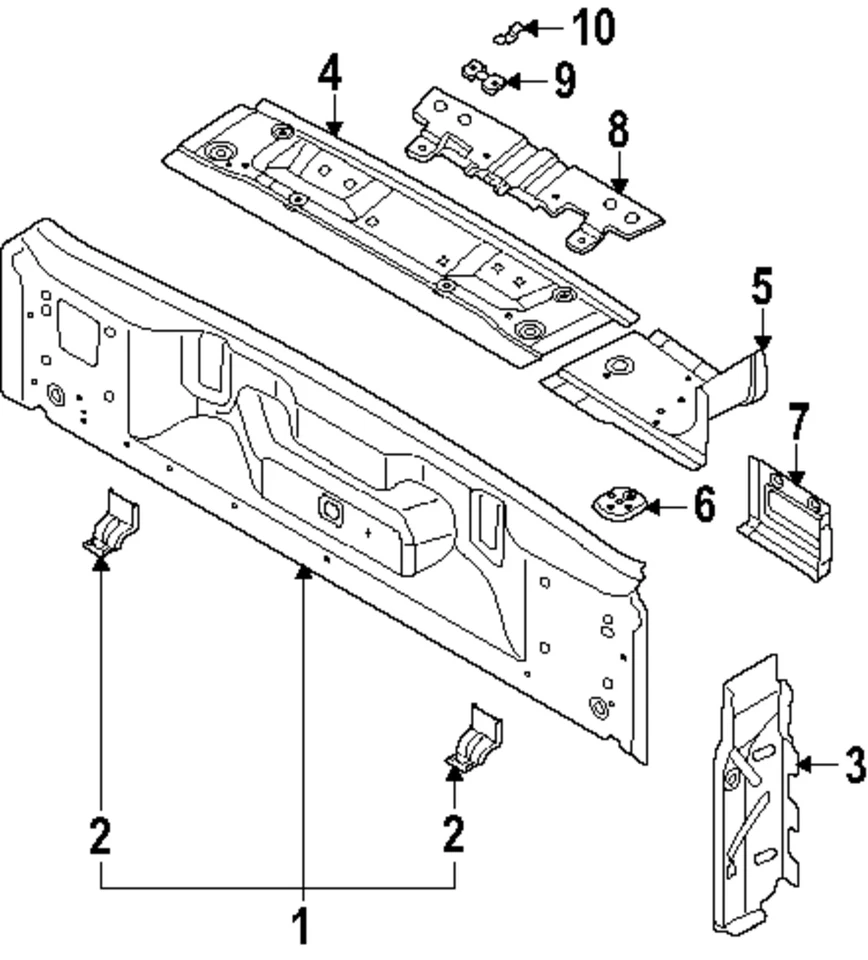 10
9
4
8
5
7
6
3
2
2
1