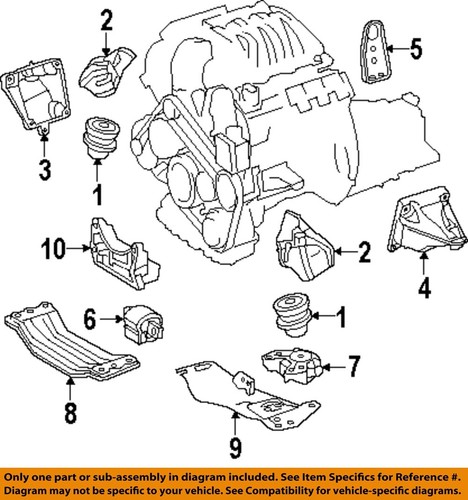 2
5
3
1
10
2
4
6
1
7
8
9

Only one part or sub-assembly in diagram included. See Item Specifics for Reference #.
Diagram may not be specific to your vehicle. See Compatibility for vehicle-specific diagrams.