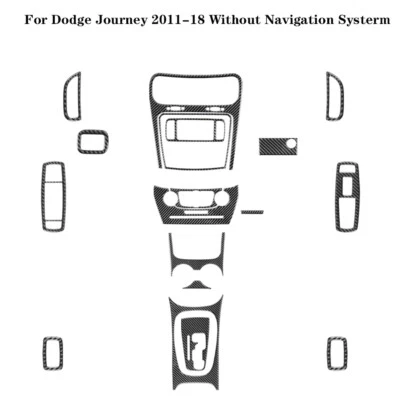 For Dodge Journey 2011-18 Without Navigation Systerm