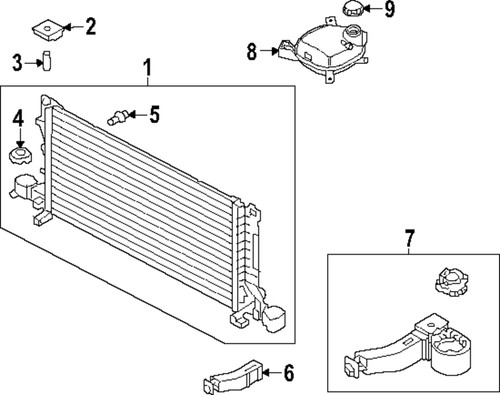 9
2
8
3
1
5
4
7
6