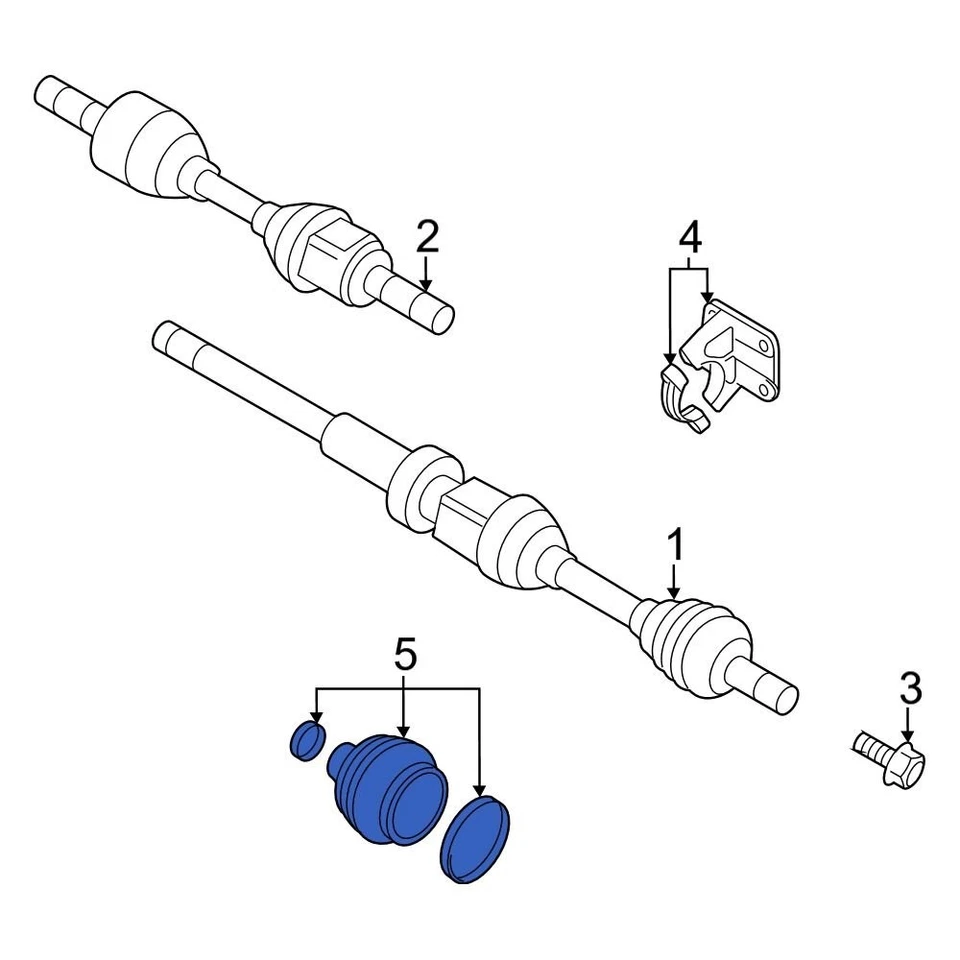 2
4
1
5
3