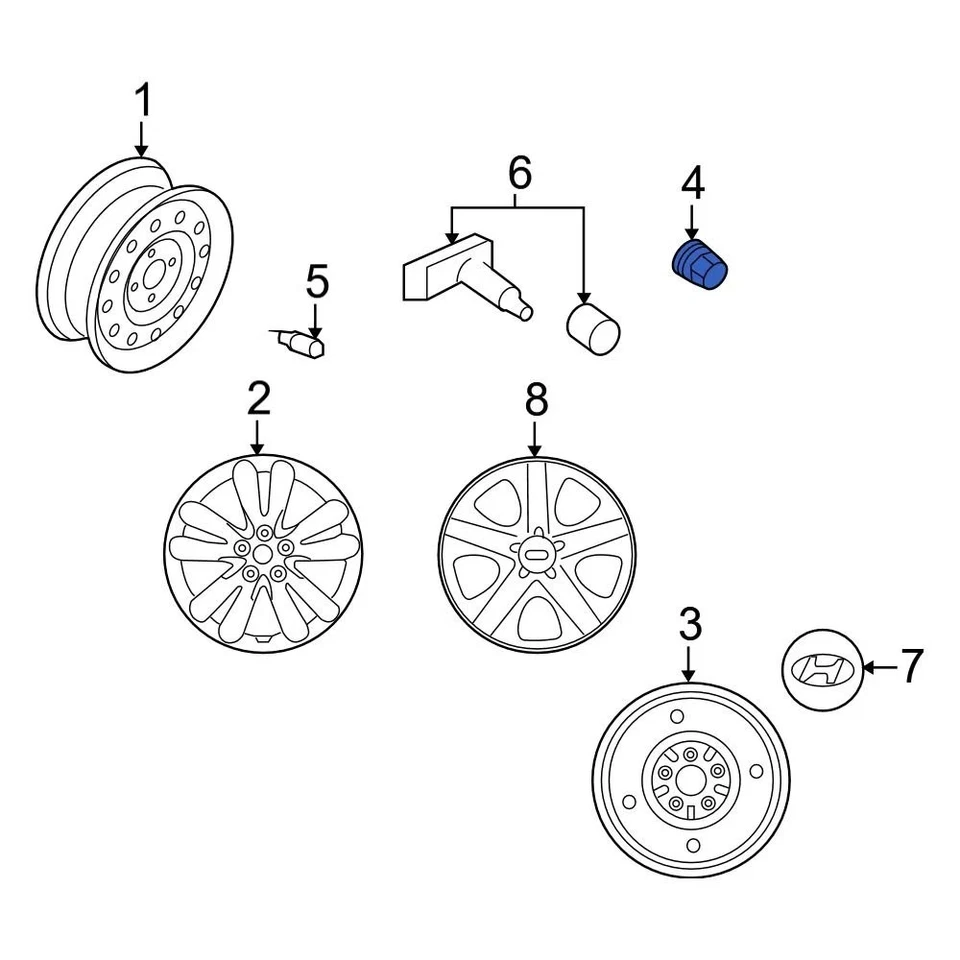 1
6
4
5
2
8
3
7