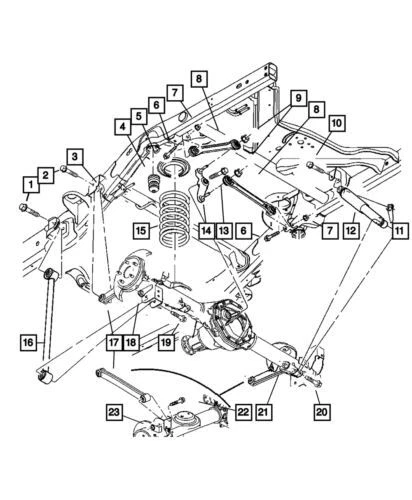 8
7
9
6
8
5
10
4
3
2
1
15
14
13
6
7
12
11
16
17
18
19
23
22
21
20