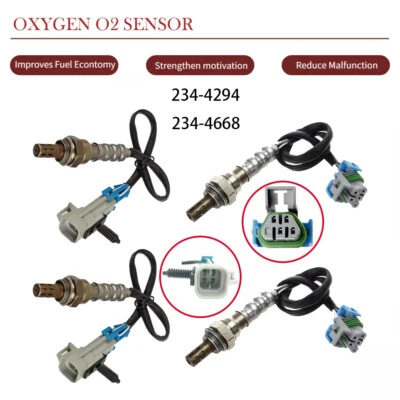 OXYGEN O2 SENSOR

Improves Fuel Econtomy

Strengthen motivation

Reduce Malfunction

234-4294

234-4668