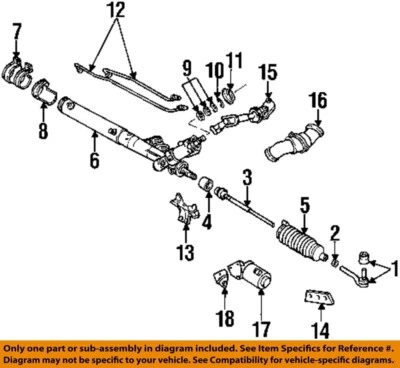 12
7
9
10
11
15
16
8
6
3
4
5
13
2
1
18
17
14

Only one part or sub-assembly in diagram included. See Item Specifics for Reference #. Diagram may not be specific to your vehicle. See Compatibility for vehicle-specific diagrams.