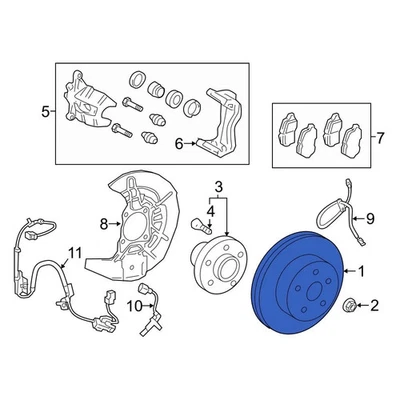 5
6
7
3
4
8
9
11
1
10
2