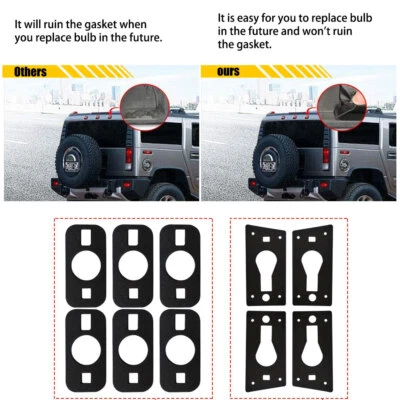 It will ruin the gasket when you replace bulb in the future.

It is easy for you to replace bulb in the future and won't ruin the gasket.

Others

ours